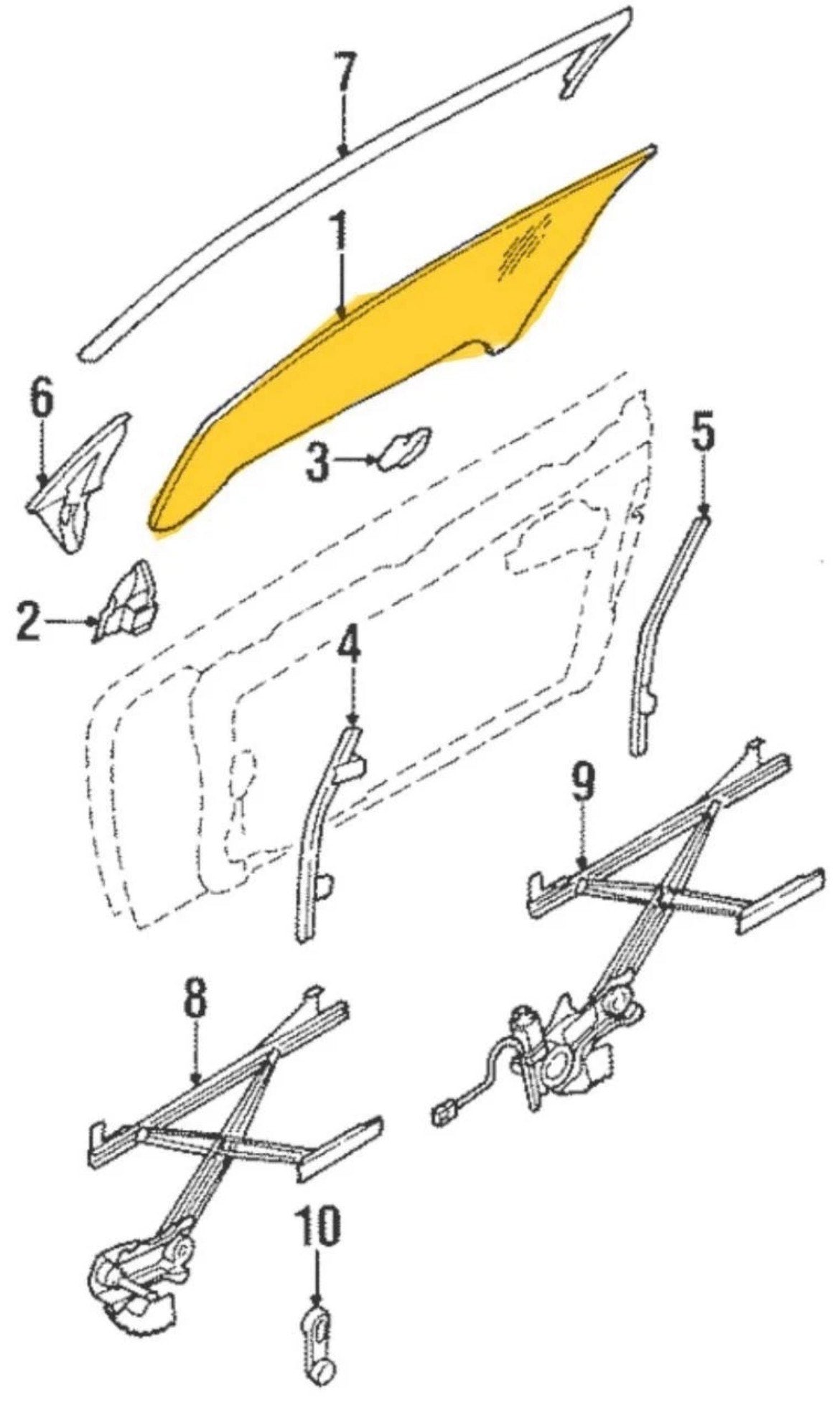 7
1
6
3
5
2
4
9
8
10